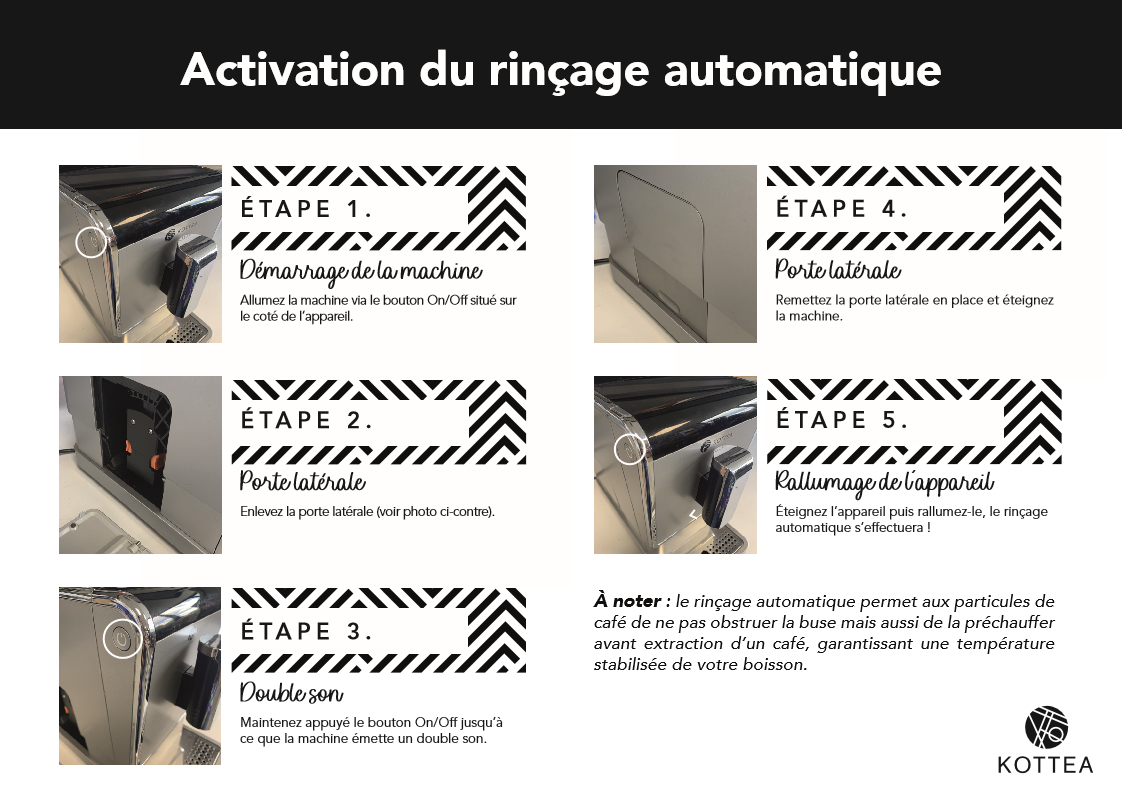 Activation du rinçage automatique

ÉTAPE 1.

Démarrage de la machine

Allumez la machine via le bouton On/Off situé sur le coté de l'appareil.

ÉTAPE 2.

Porte latérale

Enlevez la porte latérale (voir photo ci-contre).

ÉTAPE 3.

Double son

Maintenez appuyé le bouton On/Off jusqu'à ce que la machine émette un double son.

ÉTAPE 4.

Porte latérale

Remettez la porte latérale en place et éteignez la machine.

ÉTAPE 5.

Rallumage de l'appareil

Éteignez l'appareil puis rallumez-le, le rinçage automatique s'effectuera !

À noter : le rinçage automatique permet aux particules de café de ne pas obstruer la buse mais aussi de la préchauffer avant extraction d'un café, garantissant une température stabilisée de votre boisson.

KOTTEA