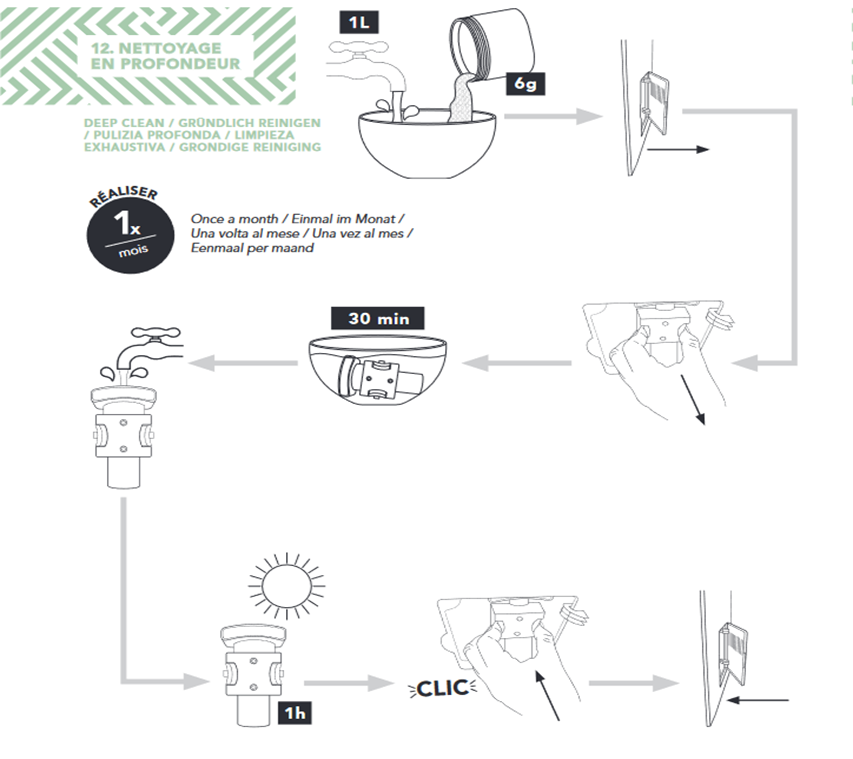 12. NETTOYAGE EN PROFONDEUR

DEEP CLEAN / GRÜNDLICH REINIGEN / PULIZIA PROFONDA / LIMPIEZA EXHAUSTIVA / GRONDIGE REINIGING

1L

6g

RÉALISER

1x

mois

Once a month / Einmal im Monat / Una volta al mese / Una vez al mes / Eenmaal per maand

30 min

1h

CLIC