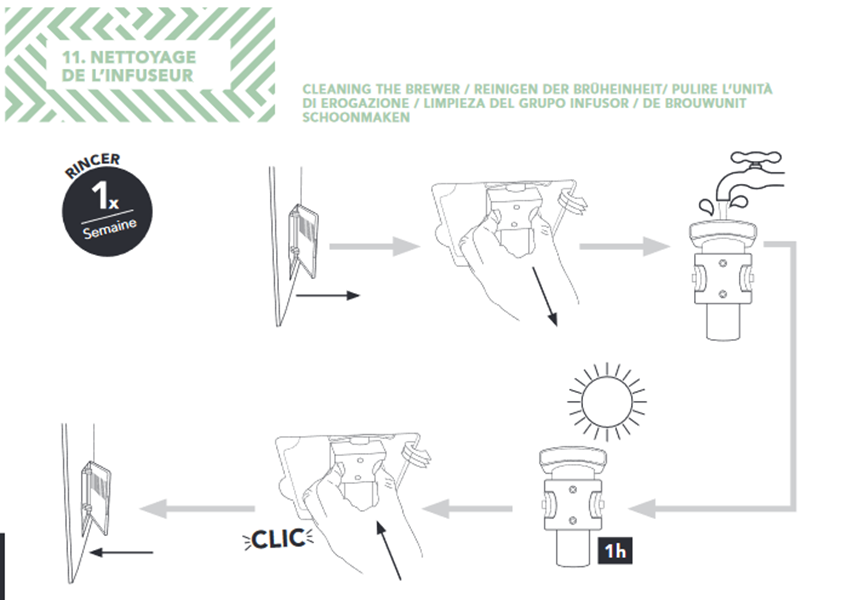 11. NETTOYAGE DE L'INFUSEUR

CLEANING THE BREWER / REINIGEN DER BRÜHEINHEIT/ PULIRE L'UNITÀ DI EROGAZIONE / LIMPIEZA DEL GRUPO INFUSOR / DE BROUWUNIT SCHOONMAKEN

RINCER
1x
Semaine

1h

CLIC